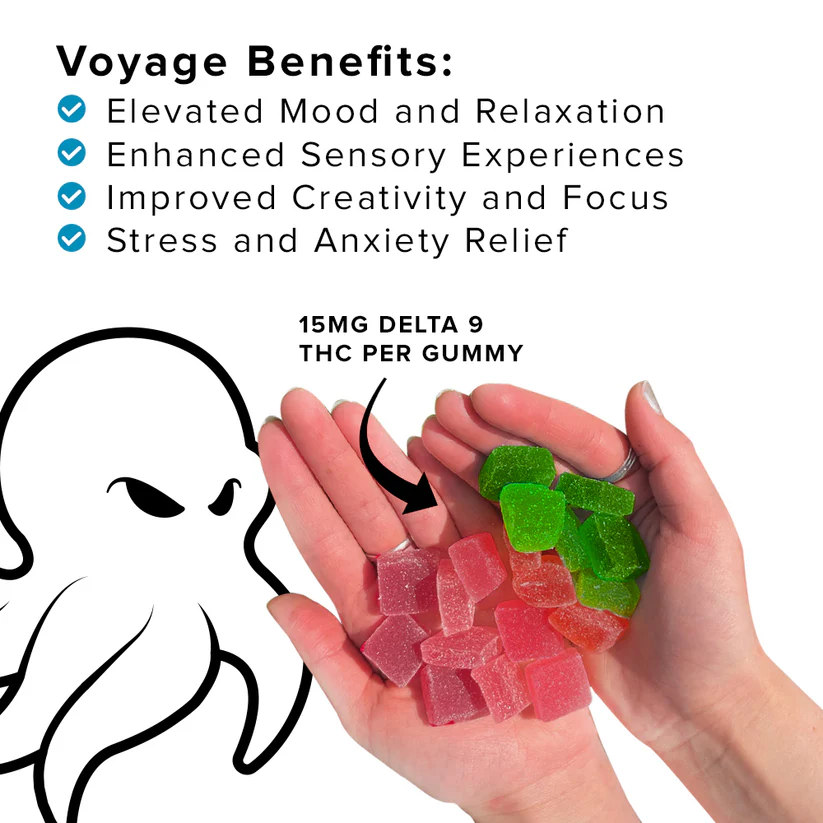 Voyage Benefits:
Elevated Mood and Relaxation
Enhanced Sensory Experiences
Improved Creativity and Focus
Stress and Anxiety Relief

15MG DELTA 9
THC PER GUMMY